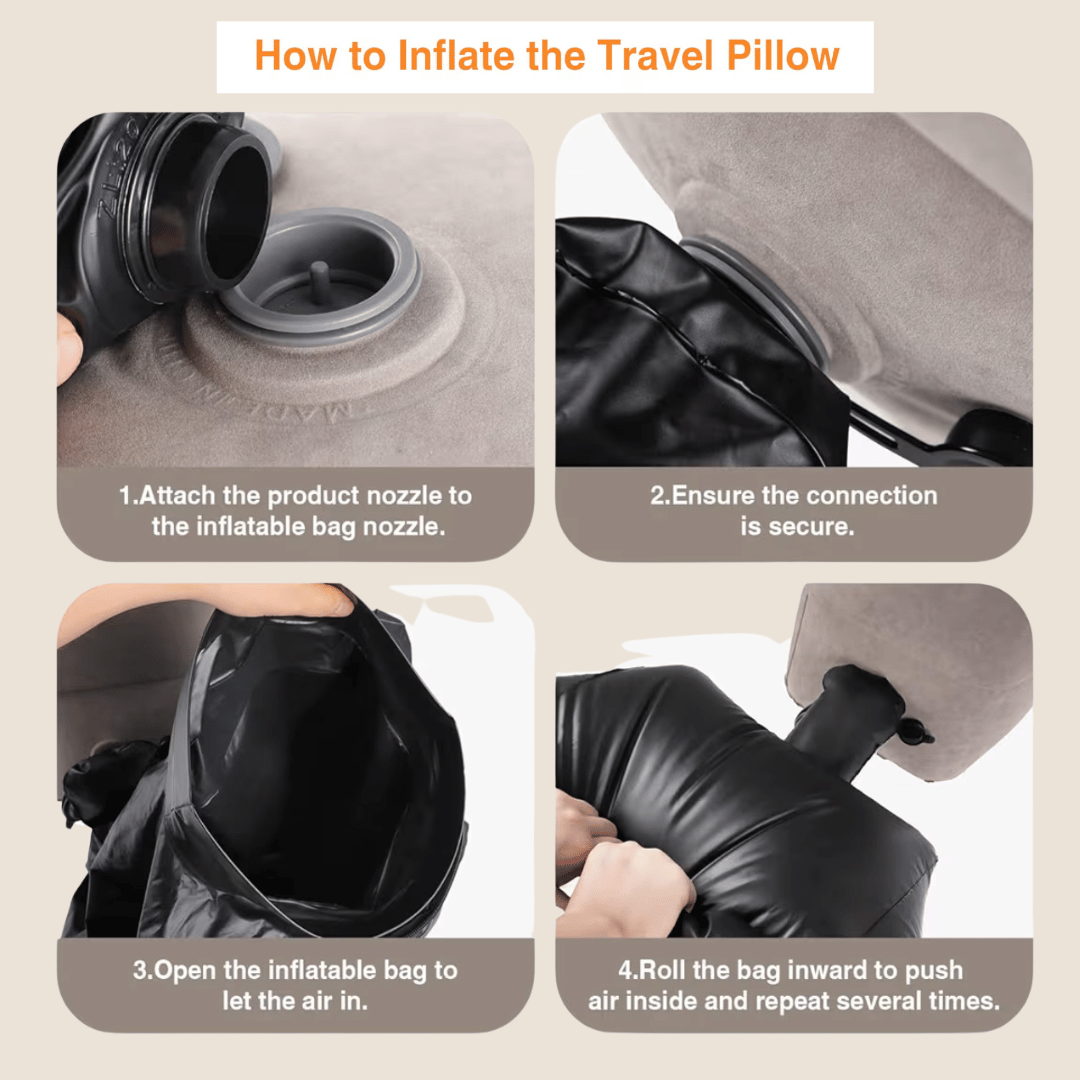 How to Inflate the Travel Pillow

1.Attach the product nozzle to the inflatable bag nozzle.

2.Ensure the connection is secure.

3.Open the inflatable bag to let the air in.

4.Roll the bag inward to push air inside and repeat several times.